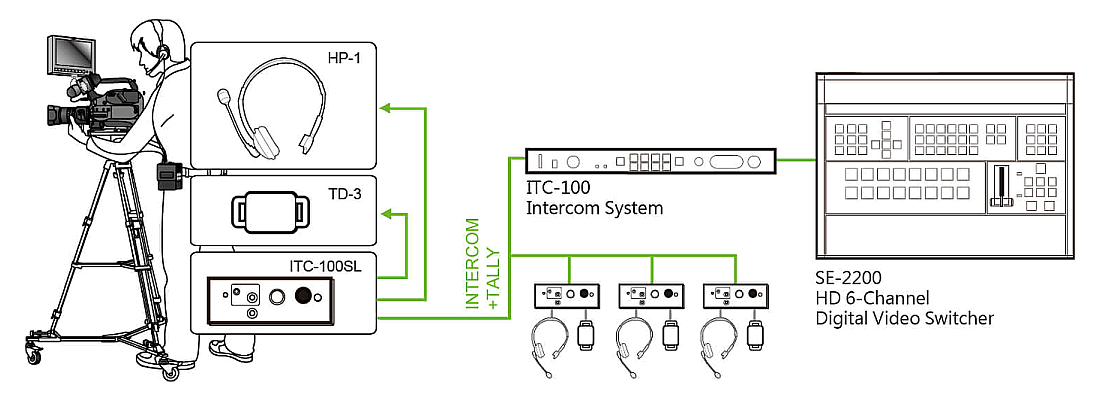 HP-1

TD-3

ITC-100SL

INTERCOM +TALLY

ITC-100
Intercom System

SE-2200
HD 6-Channel
Digital Video Switcher