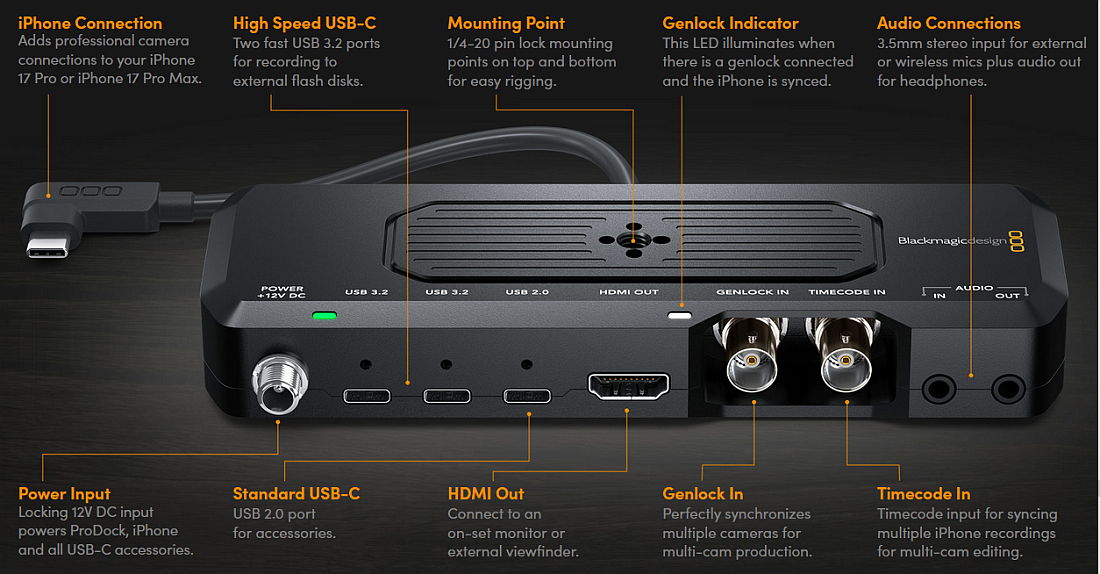 iPhone Connection
Adds professional camera connections to your iPhone 17 Pro or iPhone 17 Pro Max.

High Speed USB-C
Two fast USB 3.2 ports for recording to external flash disks.

Mounting Point
1/4-20 pin lock mounting points on top and bottom for easy rigging.

Genlock Indicator
This LED illuminates when there is a genlock connected and the iPhone is synced.

Audio Connections
3.5mm stereo input for external or wireless mics plus audio out for headphones.

Blackmagicdesign

POWER +12V DC
USB 3.2
USB 3.2
USB 2.0
HDMI OUT
GENLOCK IN
TIMECODE IN
AUDIO
IN
OUT

Power Input
Locking 12V DC input powers ProDock, iPhone and all USB-C accessories.

Standard USB-C
USB 2.0 port for accessories.

HDMI Out
Connect to an on-set monitor or external viewfinder.

Genlock In
Perfectly synchronizes multiple cameras for multi-cam production.

Timecode In
Timecode input for syncing multiple iPhone recordings for multi-cam editing.