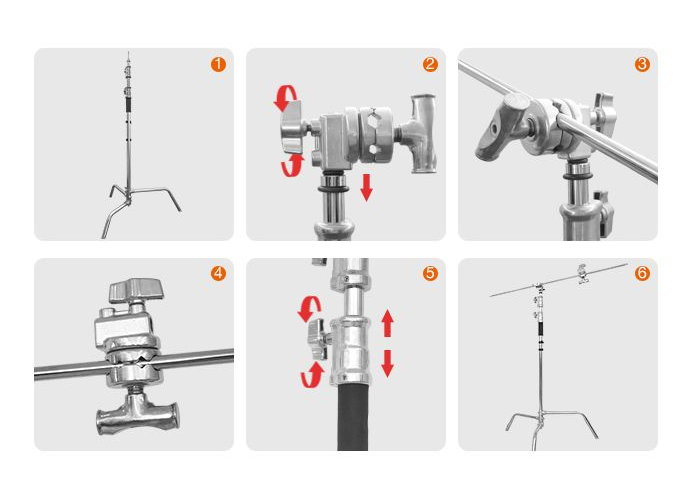 1

2

3

4

5

6