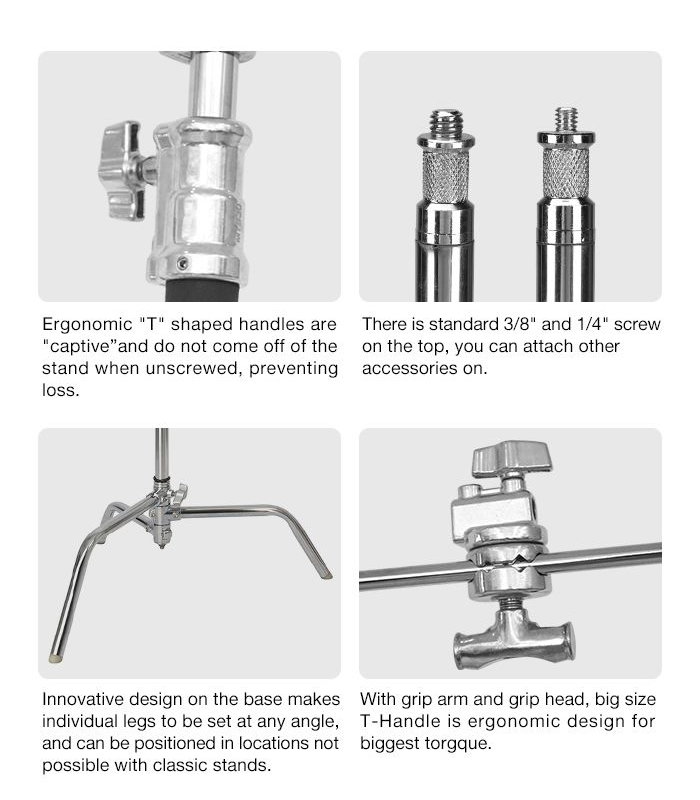 Ergonomic "T" shaped handles are "captive"and do not come off of the stand when unscrewed, preventing loss.

There is standard 3/8" and 1/4" screw on the top, you can attach other accessories on.

Innovative design on the base makes individual legs to be set at any angle, and can be positioned in locations not possible with classic stands.

With grip arm and grip head, big size T-Handle is ergonomic design for biggest torgque.