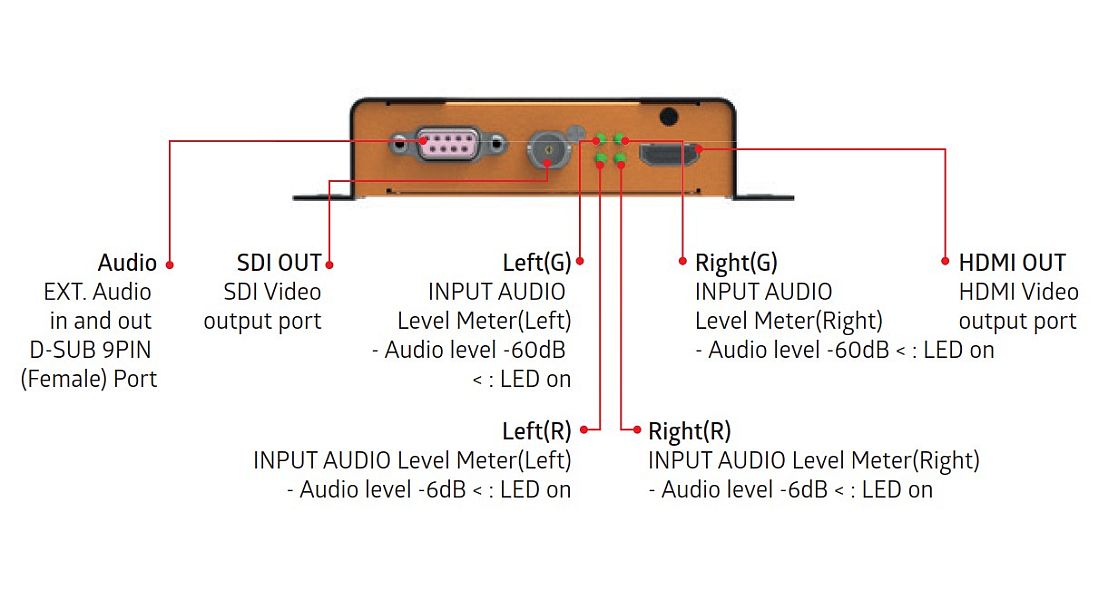 Audio
EXT. Audio in and out D-SUB 9PIN (Female) Port

SDI OUT
SDI Video output port

Left(G)
INPUT AUDIO Level Meter(Left)
- Audio level -60dB < : LED on

Right(G)
INPUT AUDIO Level Meter(Right)
- Audio level -60dB < : LED on

HDMI OUT
HDMI Video output port

Left(R)
INPUT AUDIO Level Meter(Left)
- Audio level -6dB < : LED on

Right(R)
INPUT AUDIO Level Meter(Right)
- Audio level -6dB < : LED on