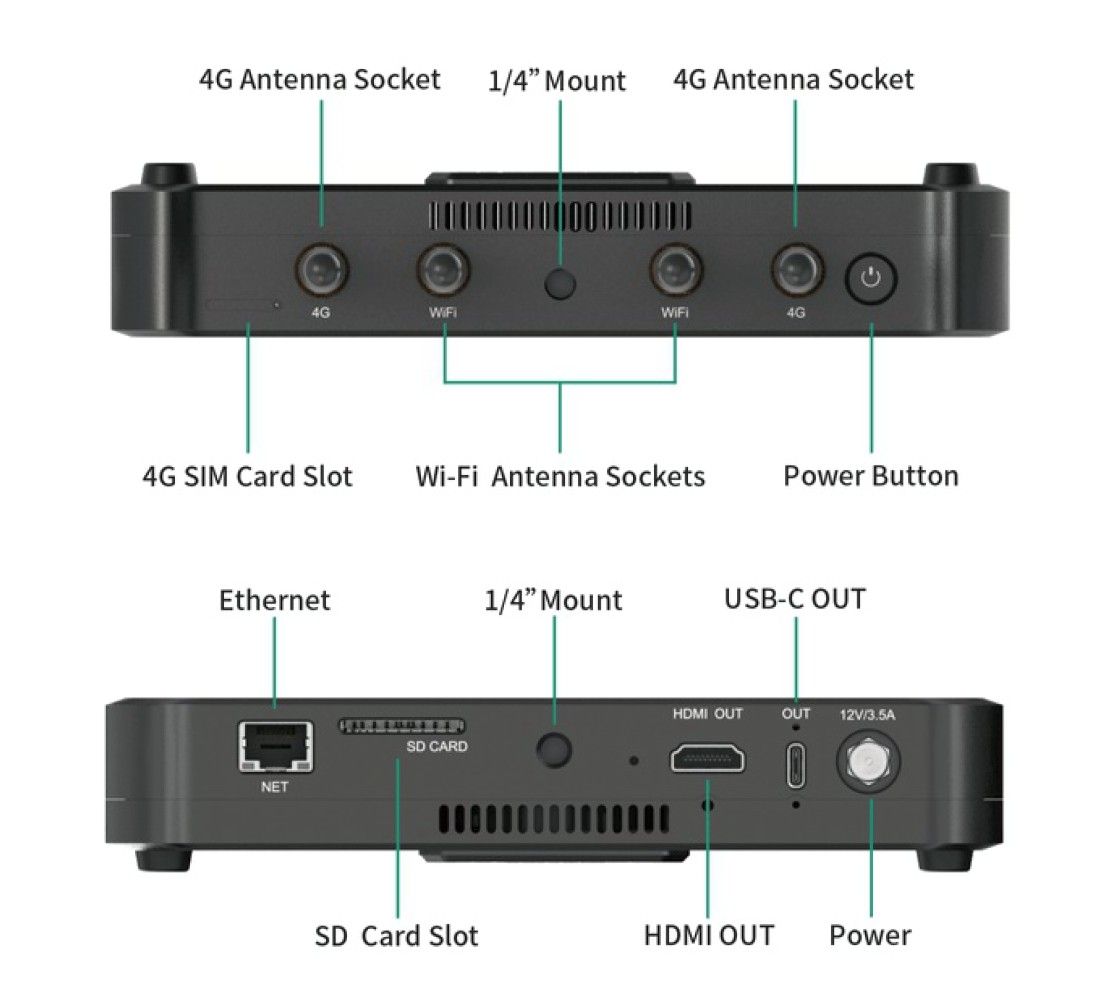 4G Antenna Socket
1/4" Mount
4G Antenna Socket

4G
WiFi
WiFi
4G

4G SIM Card Slot
Wi-Fi Antenna Sockets
Power Button

Ethernet
1/4" Mount
USB-C OUT

NET
SD CARD
HDMI OUT
OUT
12V/3.5A

SD Card Slot
HDMI OUT
Power